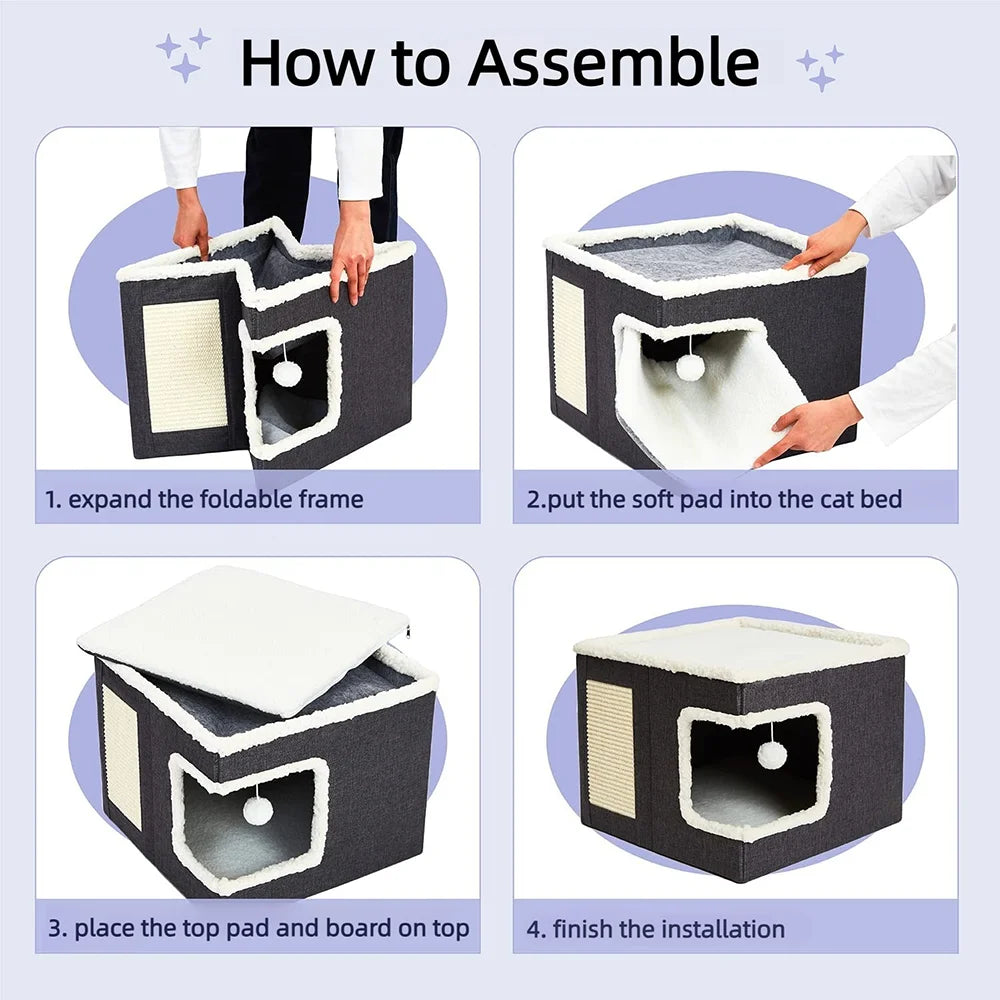 How to Assemble

1. expand the foldable frame

2.put the soft pad into the cat bed

3. place the top pad and board on top

4. finish the installation